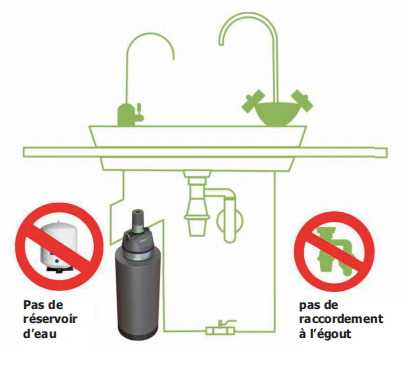 Pas de réservoir d’eau

pas de raccordement à l’égout